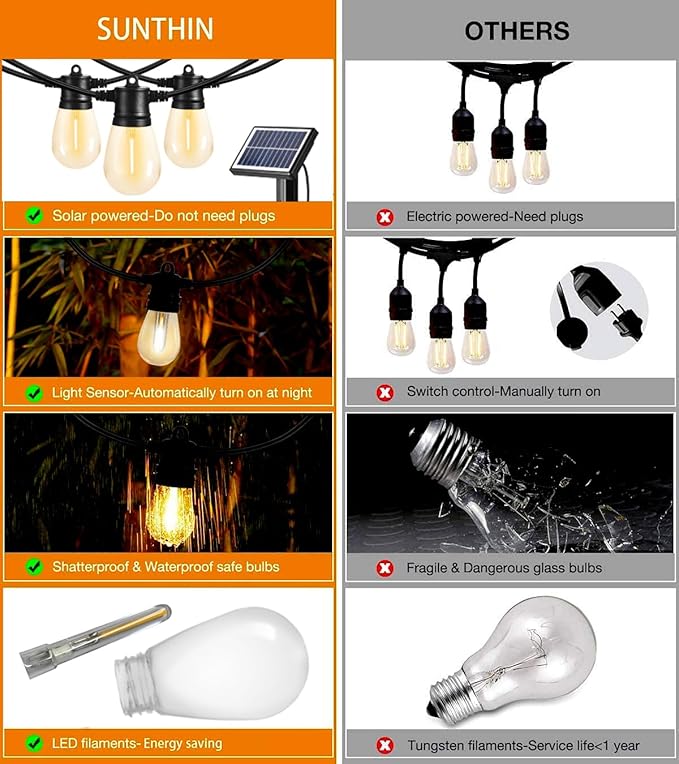 SUNTHIN

Solar powered-Do not need plugs

Light Sensor-Automatically turn on at night

Shatterproof & Waterproof safe bulbs

LED filaments- Energy saving

OTHERS

Electric powered-Need plugs

Switch control-Manually turn on

Fragile & Dangerous glass bulbs

Tungsten filaments-Service life<1 year