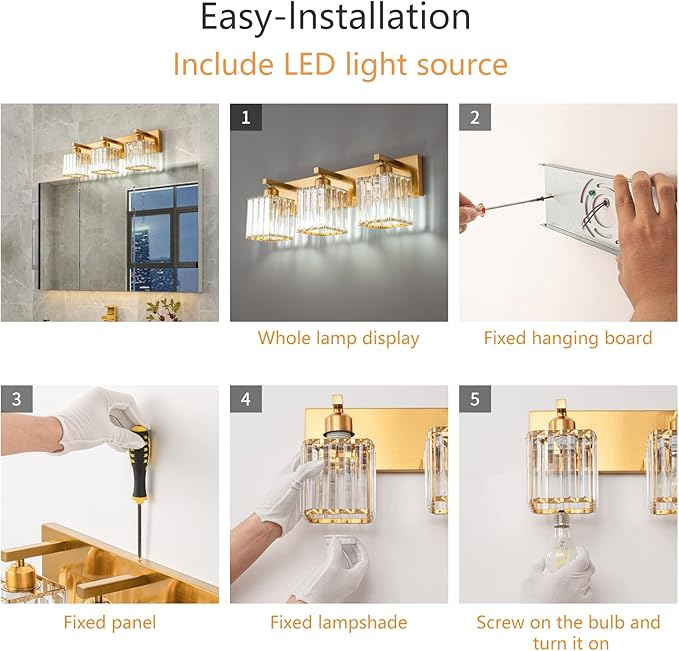 Easy-Installation

Include LED light source

1

Whole lamp display

2

Fixed hanging board

3

Fixed panel

4

Fixed lampshade

5

Screw on the bulb and turn it on