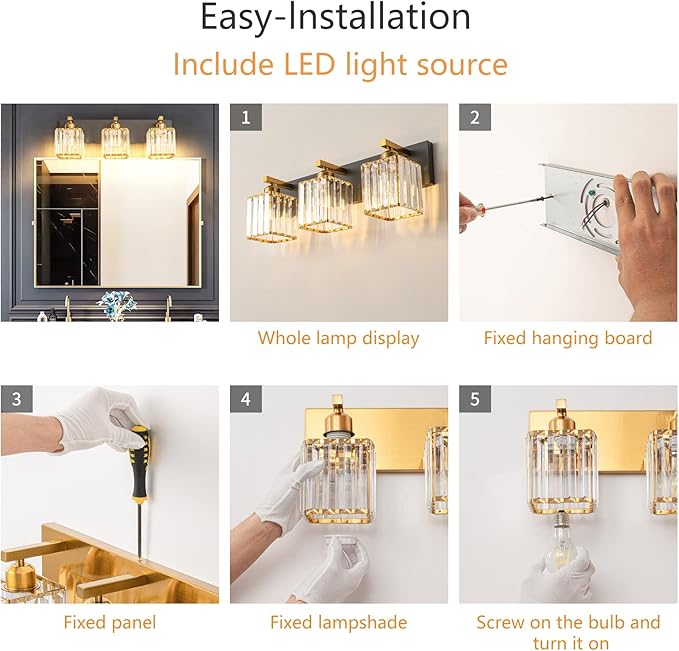 Easy-Installation

Include LED light source

1

Whole lamp display

2

Fixed hanging board

3

Fixed panel

4

Fixed lampshade

5

Screw on the bulb and turn it on