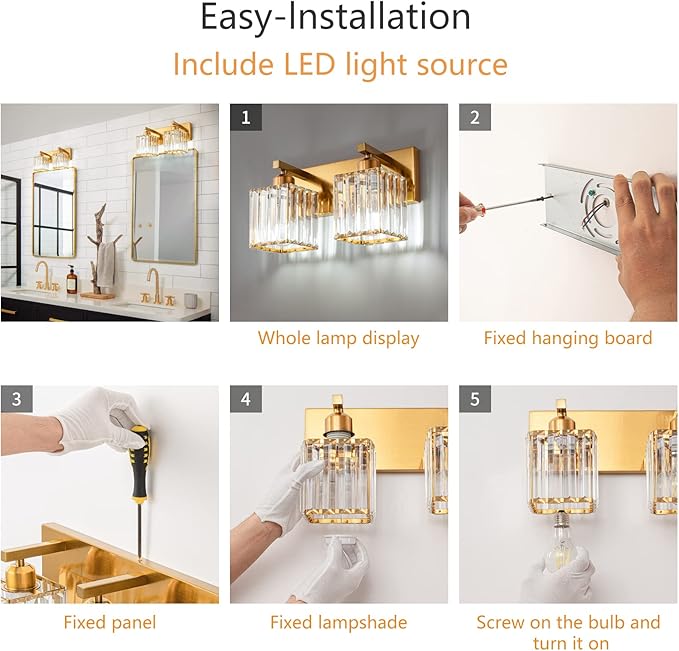 Easy-Installation

Include LED light source

1

Whole lamp display

2

Fixed hanging board

3

Fixed panel

4

Fixed lampshade

5

Screw on the bulb and turn it on