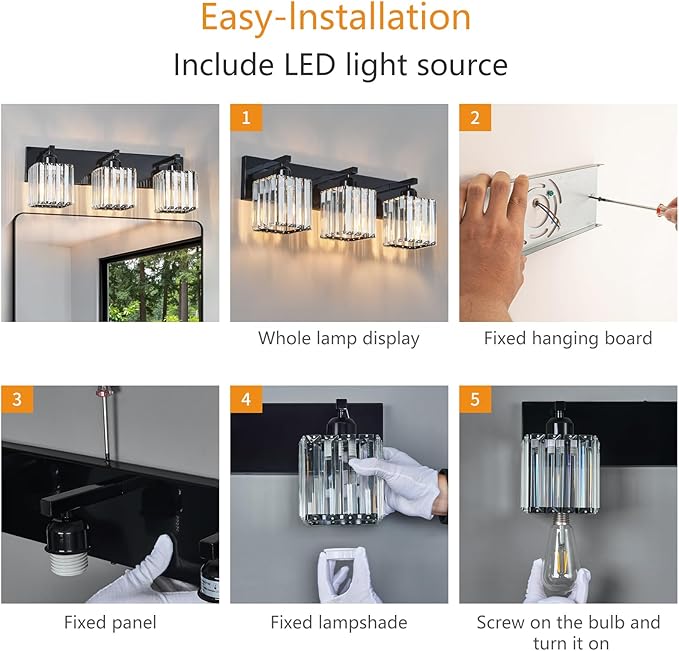 Easy-Installation

Include LED light source

1

Whole lamp display

2

Fixed hanging board

3

Fixed panel

4

Fixed lampshade

5

Screw on the bulb and turn it on