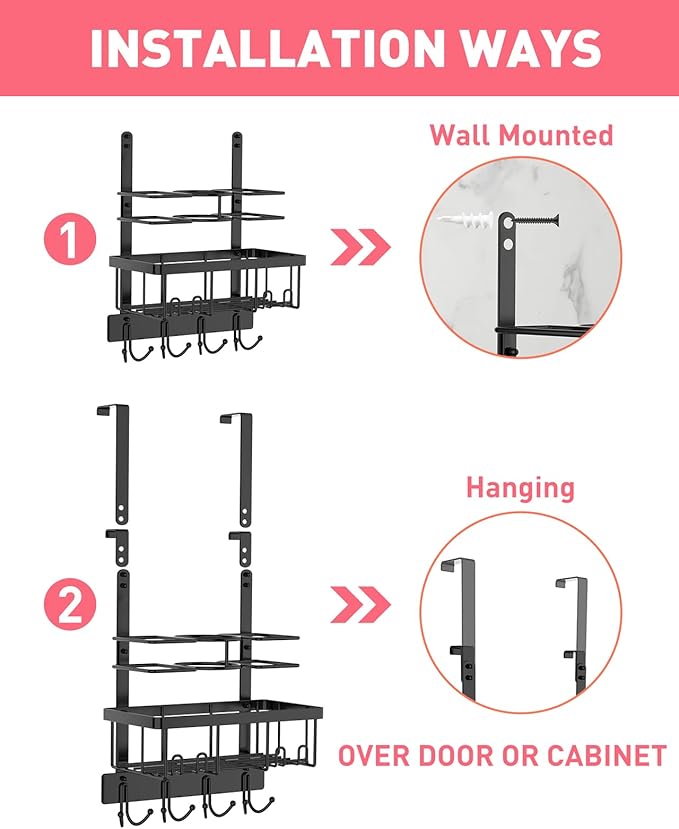 INSTALLATION WAYS

1

Wall Mounted

2

Hanging

OVER DOOR OR CABINET