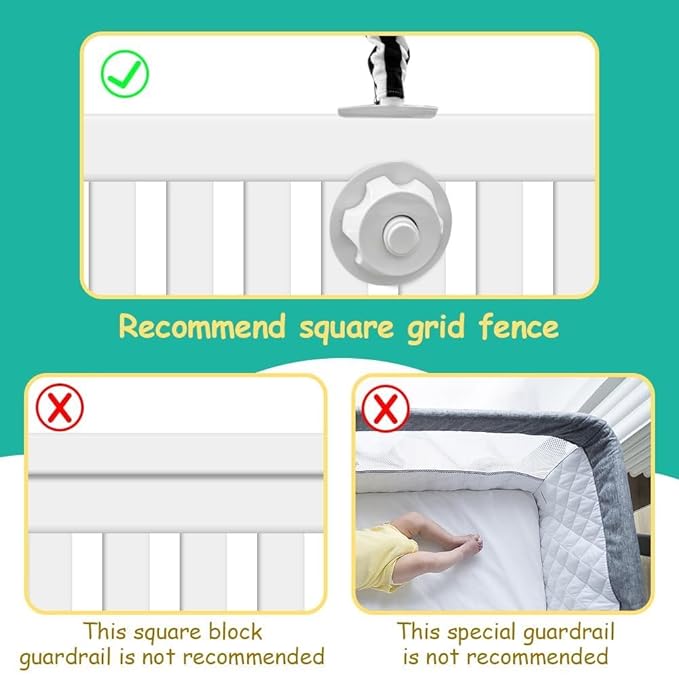 Recommend square grid fence

This square block guardrail is not recommended

This special guardrail is not recommended