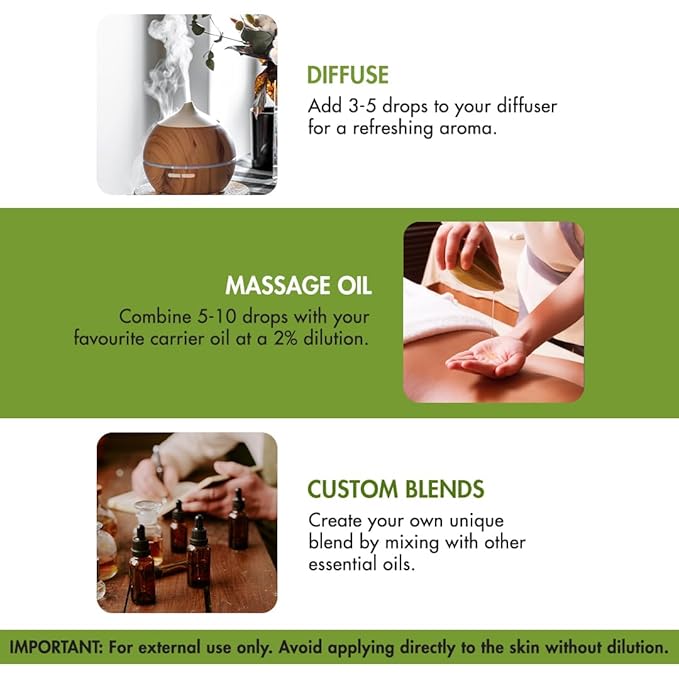 DIFFUSE
Add 3-5 drops to your diffuser for a refreshing aroma.

MASSAGE OIL
Combine 5-10 drops with your favourite carrier oil at a 2% dilution.

CUSTOM BLENDS
Create your own unique blend by mixing with other essential oils.

IMPORTANT: For external use only. Avoid applying directly to the skin without dilution.