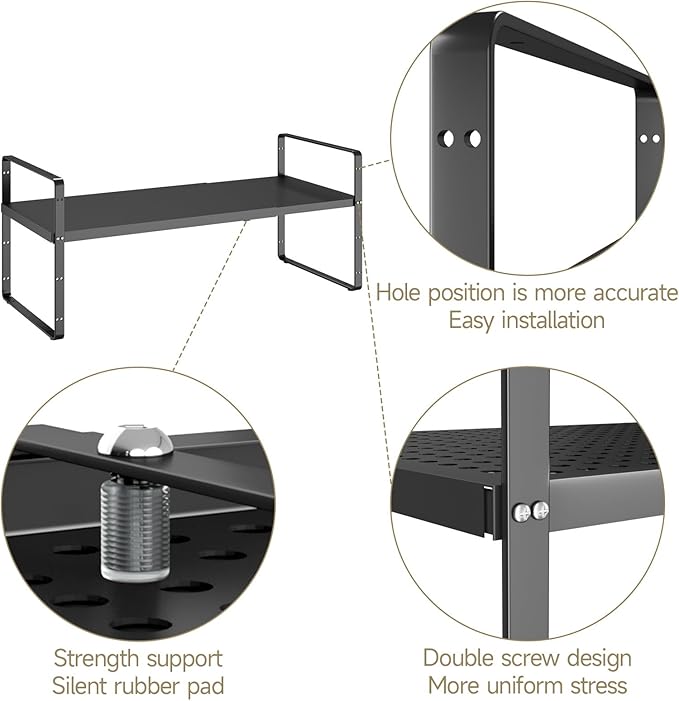 Hole position is more accurate
Easy installation

Strength support
Silent rubber pad

Double screw design
More uniform stress