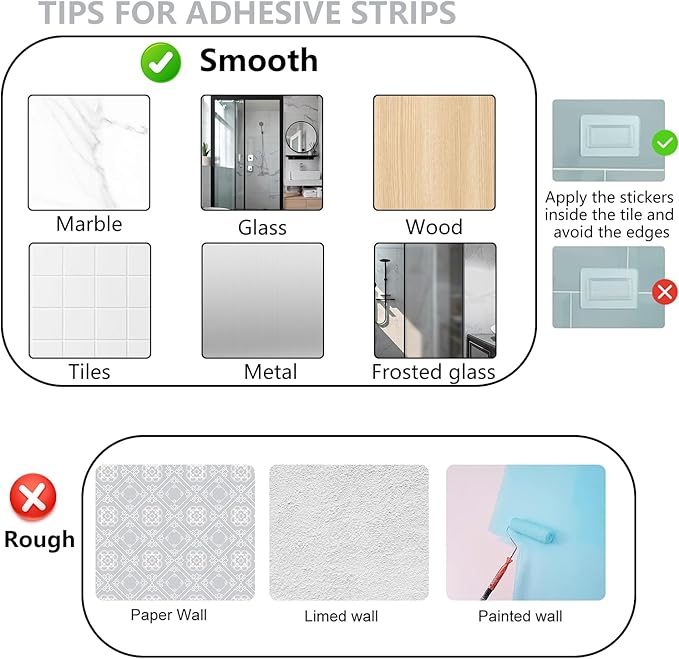 TIPS FOR ADHESIVE STRIPS

Smooth

Marble

Glass

Wood

Tiles

Metal

Frosted glass

Apply the stickers inside the tile and avoid the edges

Rough

Paper Wall

Limed wall

Painted wall