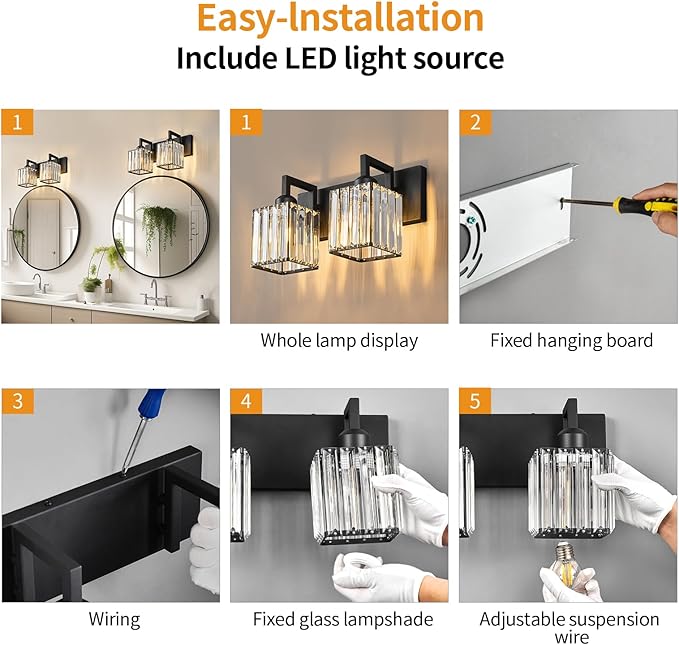 Easy-Installation
Include LED light source

1

1

Whole lamp display

2

Fixed hanging board

3

Wiring

4

Fixed glass lampshade

5

Adjustable suspension wire