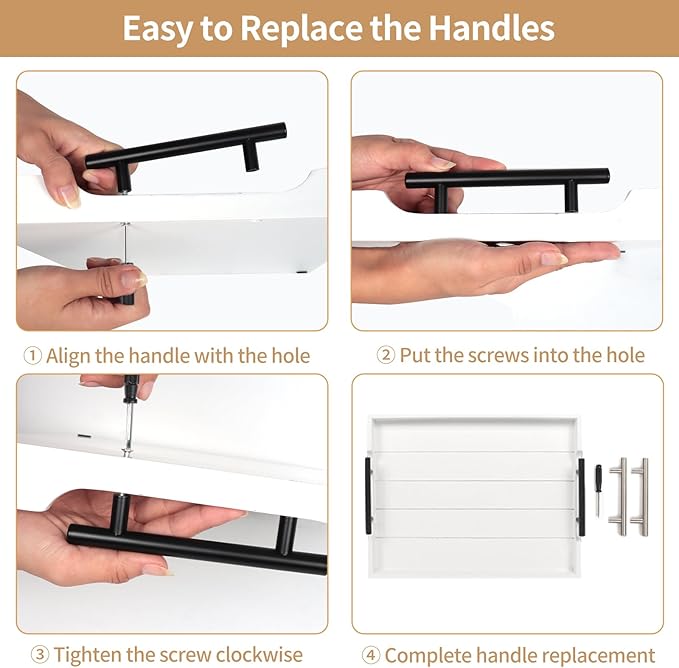 Easy to Replace the Handles

① Align the handle with the hole

② Put the screws into the hole

③ Tighten the screw clockwise

④ Complete handle replacement