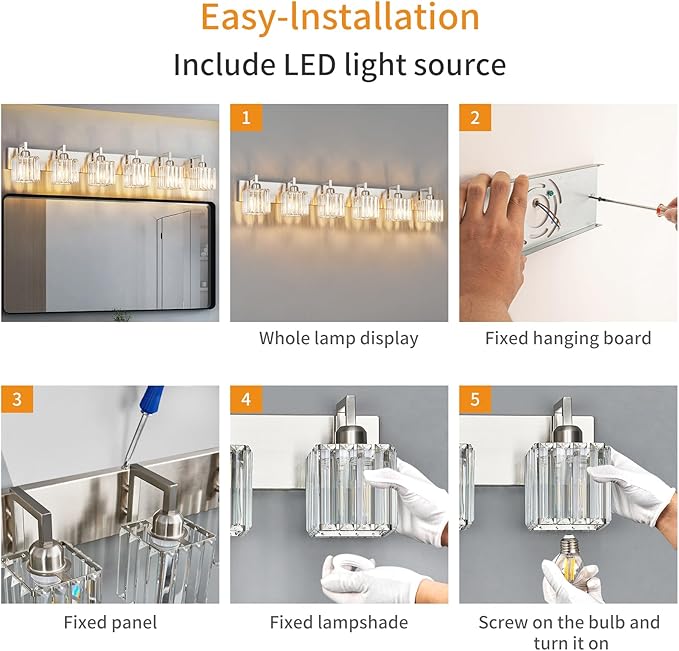 Easy-Installation

Include LED light source

1

Whole lamp display

2

Fixed hanging board

3

Fixed panel

4

Fixed lampshade

5

Screw on the bulb and turn it on