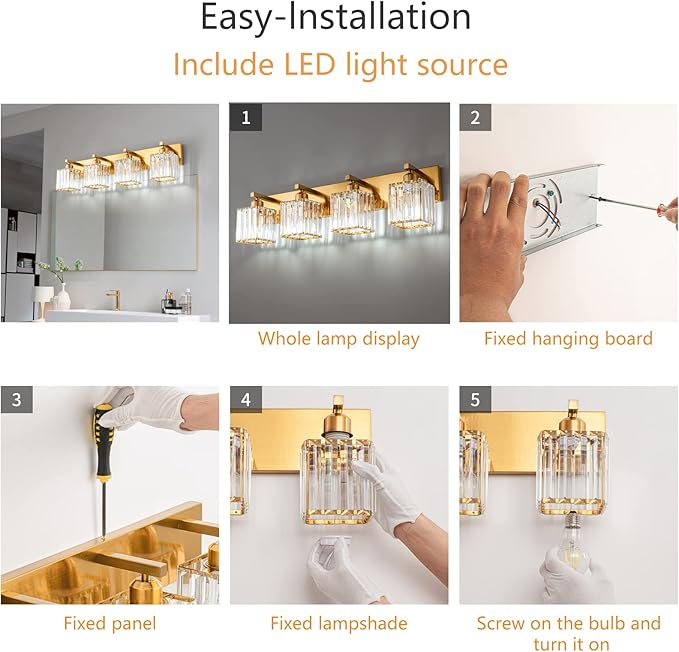 Easy-Installation
Include LED light source

1
Whole lamp display

2
Fixed hanging board

3
Fixed panel

4
Fixed lampshade

5
Screw on the bulb and turn it on