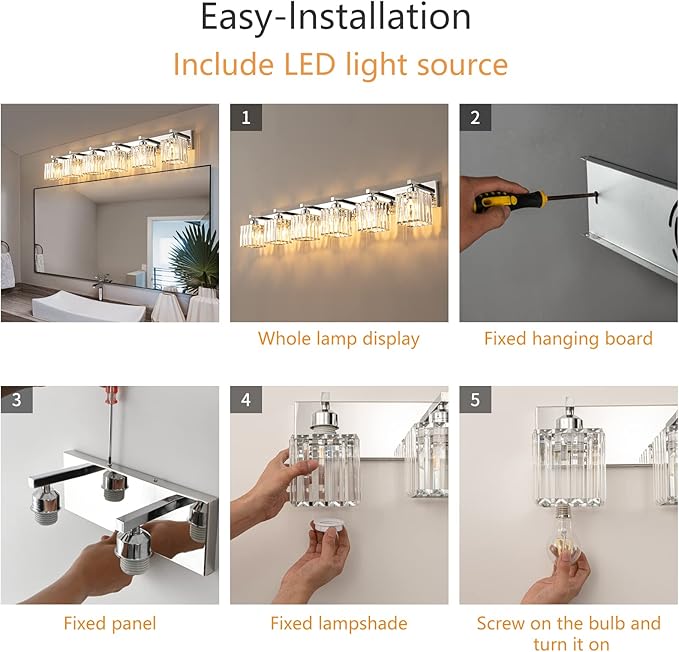 Easy-Installation

Include LED light source

1

Whole lamp display

2

Fixed hanging board

3

Fixed panel

4

Fixed lampshade

5

Screw on the bulb and turn it on