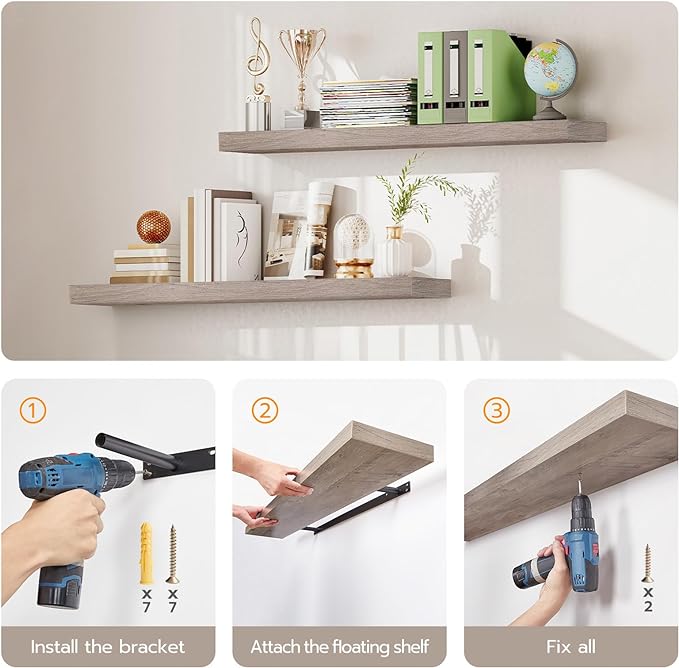 1

x 7

x 7

Install the bracket

2

Attach the floating shelf

3

x 2

Fix all