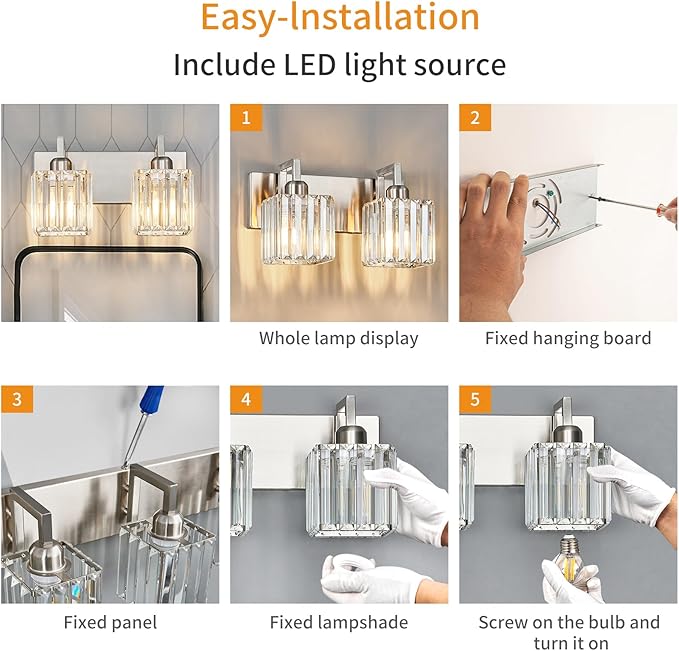 Easy-Installation

Include LED light source

1

Whole lamp display

2

Fixed hanging board

3

Fixed panel

4

Fixed lampshade

5

Screw on the bulb and turn it on