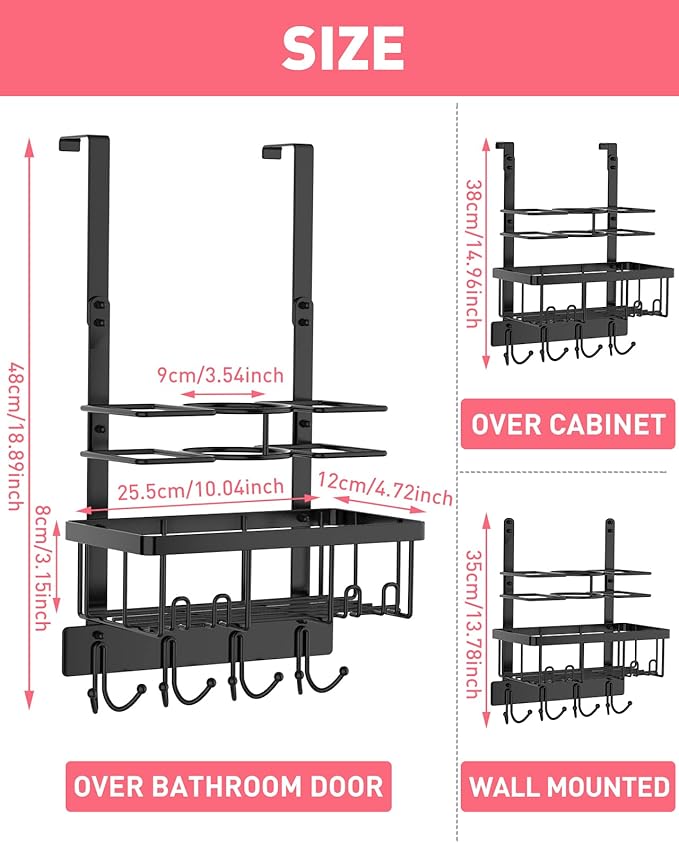 SIZE

48cm/18.89inch

9cm/3.54inch

25.5cm/10.04inch

12cm/4.72inch

8cm/3.15inch

OVER BATHROOM DOOR

38cm/14.96inch

OVER CABINET

35cm/13.78inch

WALL MOUNTED