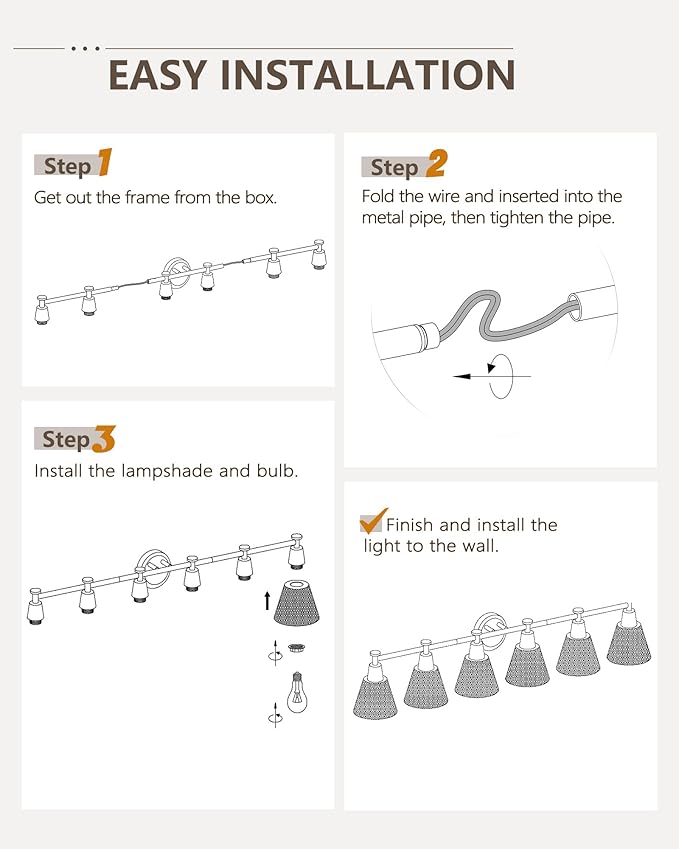 EASY INSTALLATION

Step 1
Get out the frame from the box.

Step 2
Fold the wire and inserted into the metal pipe, then tighten the pipe.

Step 3
Install the lampshade and bulb.

Finish and install the light to the wall.