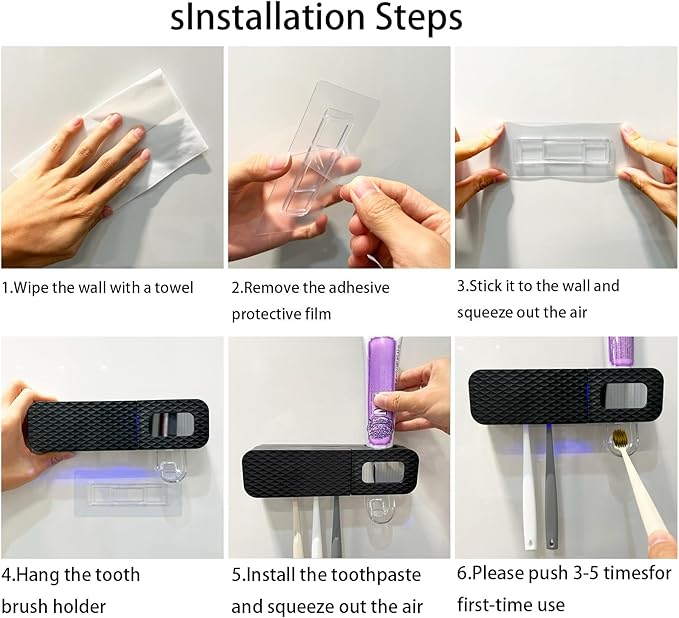 sInstallation Steps

1.Wipe the wall with a towel

2.Remove the adhesive protective film

3.Stick it to the wall and squeeze out the air

4.Hang the tooth brush holder

5.Install the toothpaste and squeeze out the air

6.Please push 3-5 timesfor first-time use